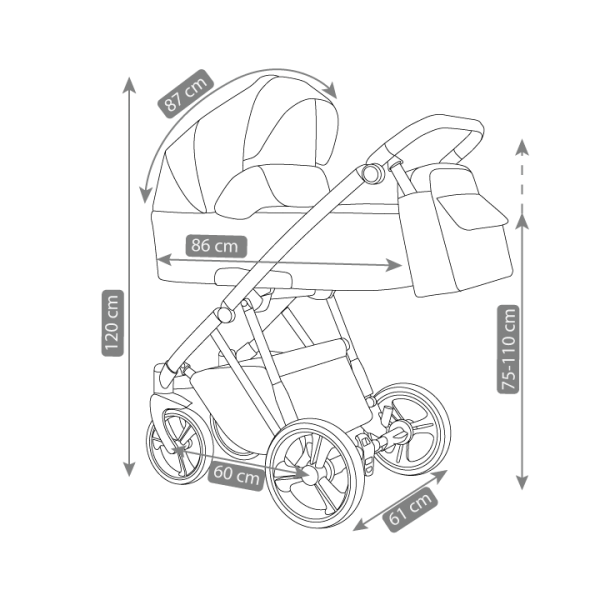 87 cm

86 cm

120 cm

75-110 cm

60 cm

61 cm