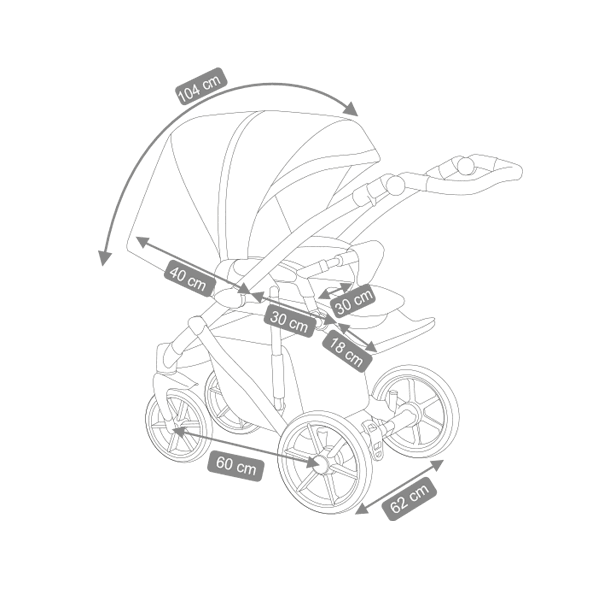 104 cm

40 cm

30 cm

30 cm

18 cm

60 cm

62 cm