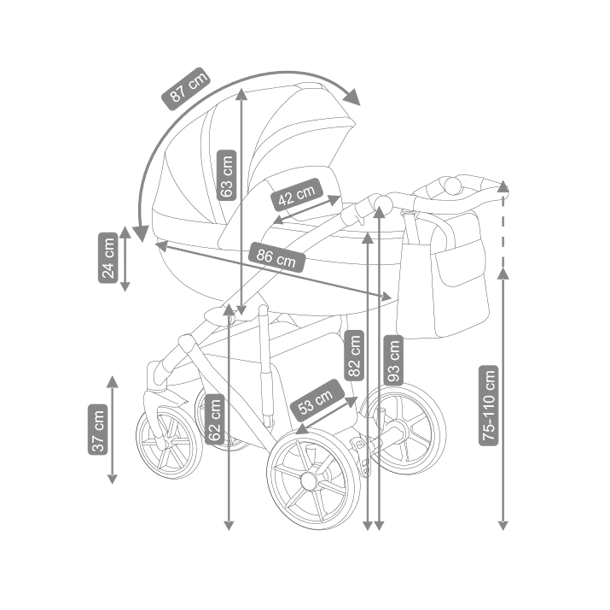 87 cm
63 cm
42 cm
24 cm
86 cm
82 cm
93 cm
75-110 cm
37 cm
62 cm
53 cm